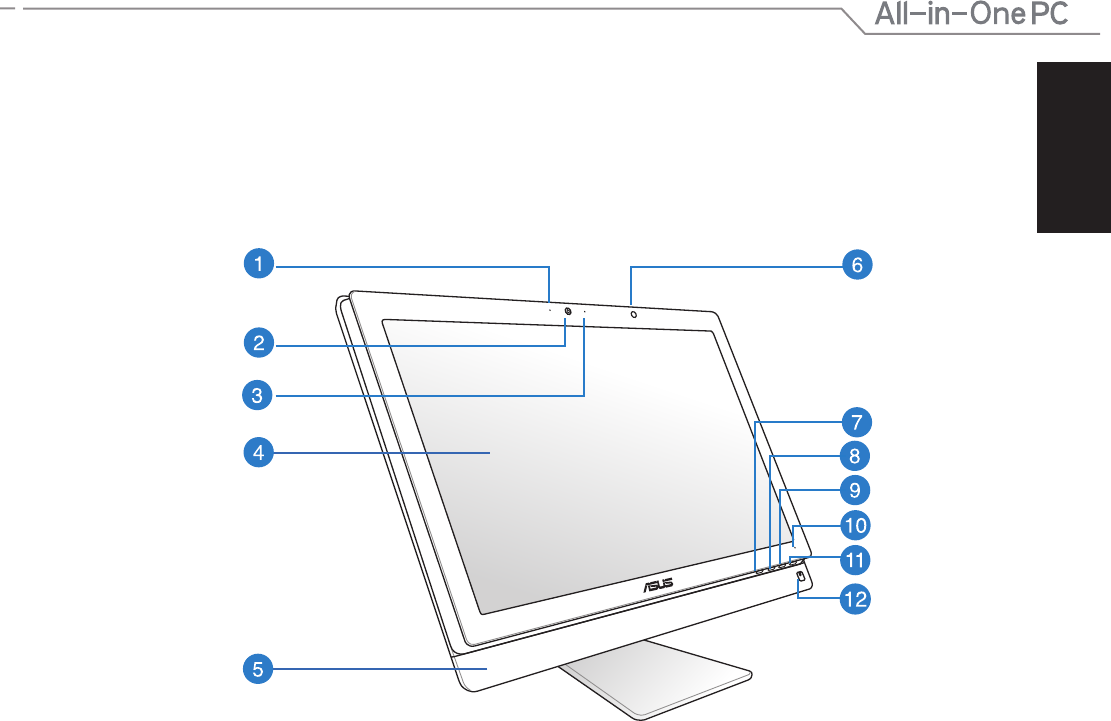 All-in-One PC

1
2
3
4
5
6
7
8
9
10
11
12

ASUS